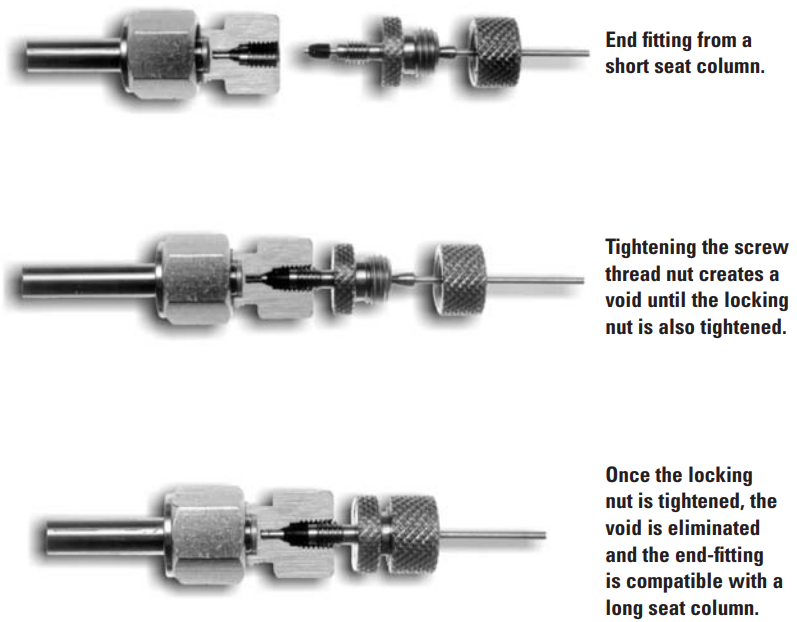 End fitting from a short seat column.

Tightening the screw thread nut creates a void until the locking nut is also tightened.

Once the locking nut is tightened, the void is eliminated and the end-fitting is compatible with a long seat column.